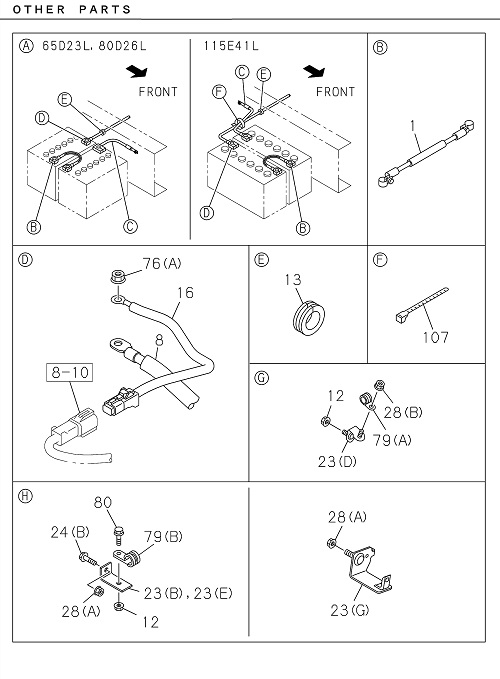 OTHER PARTS

Ⓐ 65D23L, 80D26L

FRONT

Ⓔ Ⓓ Ⓑ Ⓒ

115E41L

FRONT

Ⓒ Ⓔ Ⓕ Ⓓ Ⓑ

Ⓑ

1

Ⓓ

76(A)

16

8

8-10

Ⓔ

13

Ⓕ

107

Ⓖ

12

28(B)

79(A)

23(D)

Ⓗ

80

24(B)

79(B)

23(B), 23(E)

28(A)

12

28(A)

23(G)